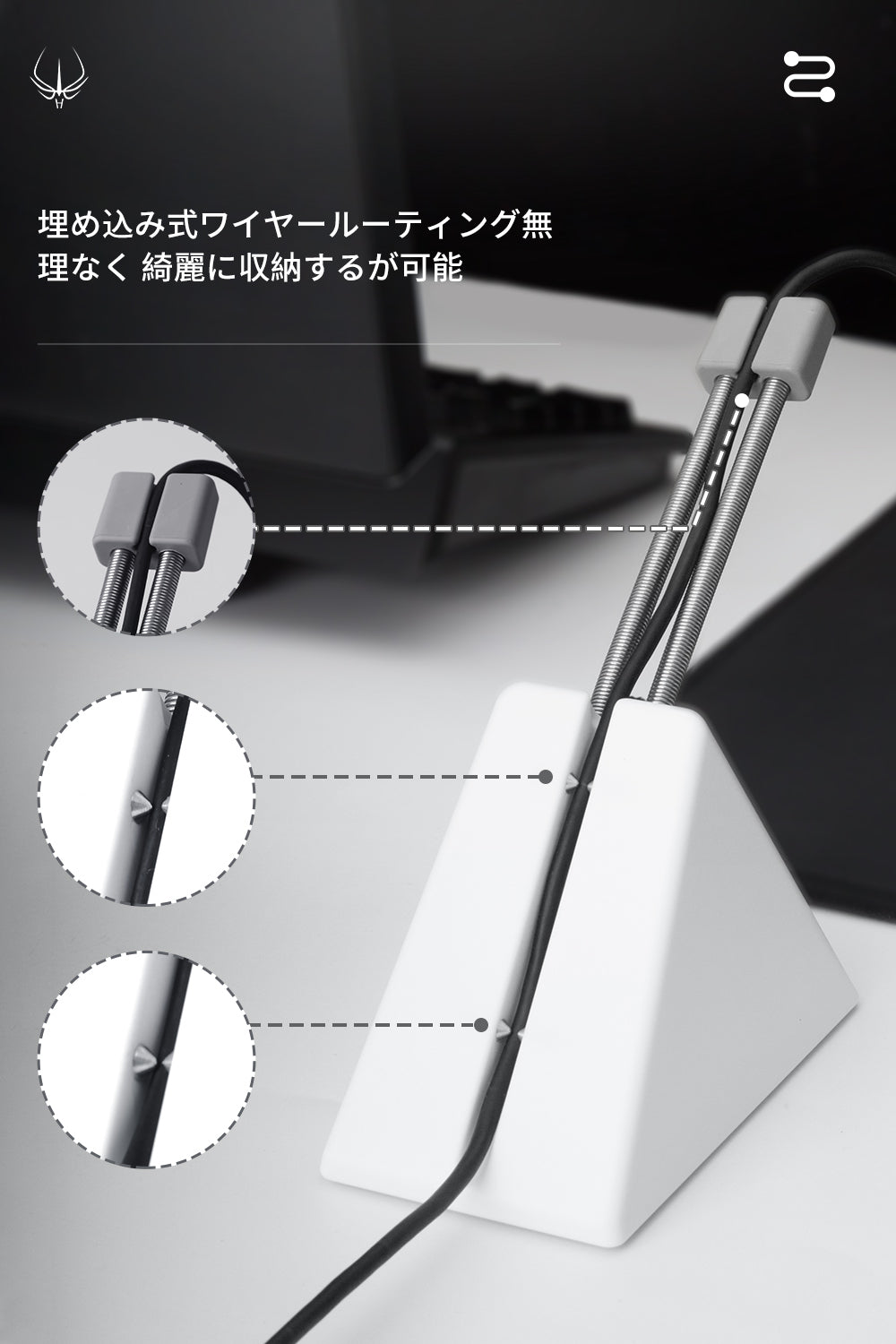 埋め込み式ワイヤールーティング無理なく 綺麗に収納するが可能