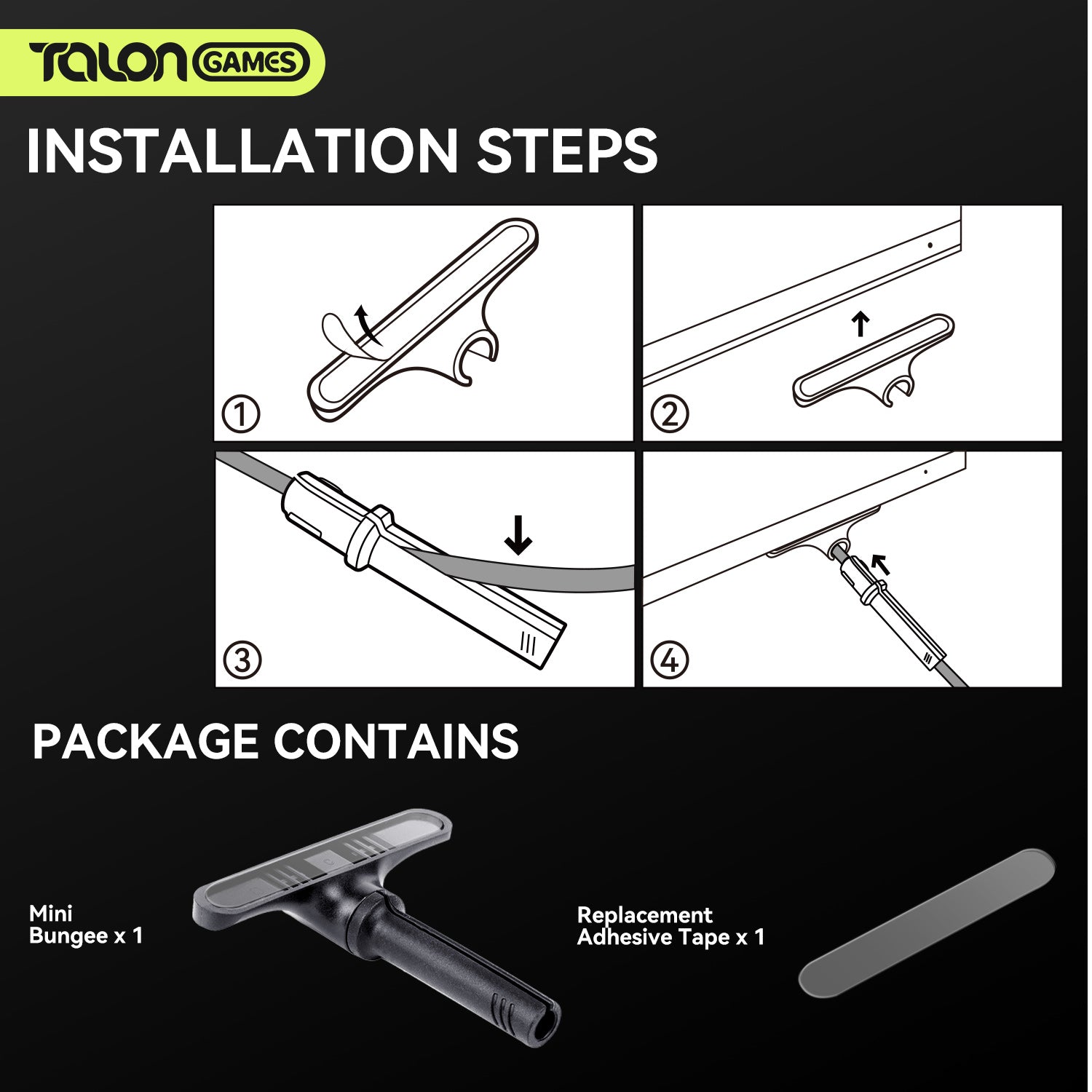 TALON GAMES

INSTALLATION STEPS

①

②

③

④

PACKAGE CONTAINS

Mini Bungee x 1

Replacement Adhesive Tape x 1