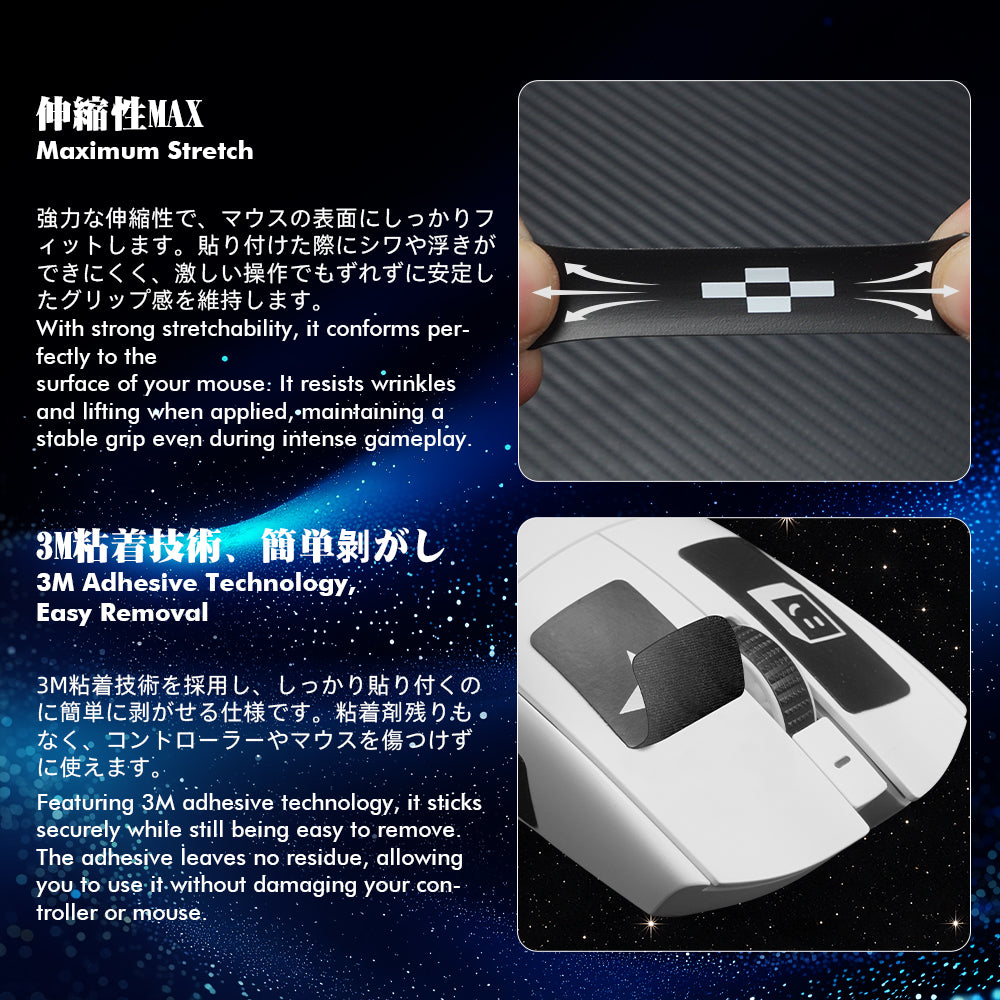 伸縮性MAX
Maximum Stretch

強力な伸縮性で、マウスの表面にしっかりフィットします。貼り付けた際にシワや浮きができにくく、激しい操作でもずれずに安定したグリップ感を維持します。
With strong stretchability, it conforms perfectly to the
surface of your mouse. It resists wrinkles and lifting when applied, maintaining a stable grip even during intense gameplay.

3M粘着技術、簡単剥がし
3M Adhesive Technology, Easy Removal

3M粘着技術を採用し、しっかり貼り付くのに簡単に剥がせる仕様です。粘着剤残りもなく、コントローラーやマウスを傷つけずに使えます。
Featuring 3M adhesive technology, it sticks securely while still being easy to remove. The adhesive leaves no residue, allowing you to use it without damaging your controller or mouse.