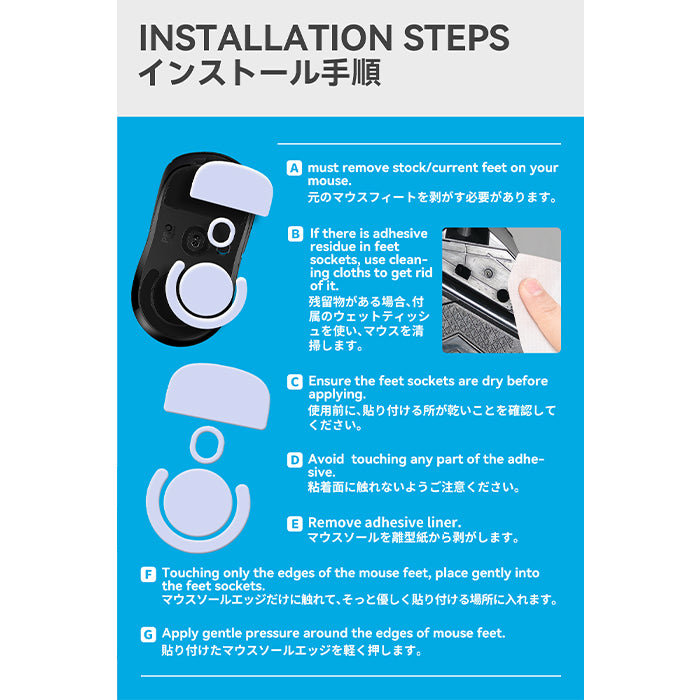 INSTALLATION STEPS
インストール手順

A must remove stock/current feet on your mouse.
元のマウスフィートを剥がす必要があります。

B If there is adhesive residue in feet sockets, use cleaning cloths to get rid of it.
残留物がある場合、付属のウェットティッシュを使い、マウスを清掃します。

C Ensure the feet sockets are dry before applying.
使用前に、貼り付ける所が乾いことを確認してください。

D Avoid touching any part of the adhesive.
粘着面に触れないようご注意ください。

E Remove adhesive liner.
マウスソールを離型紙から剥がします。

F Touching only the edges of the mouse feet, place gently into the feet sockets.
マウスソールエッジだけに触れて、そっと優しく貼り付ける場所に入れます。

G Apply gentle pressure around the edges of mouse feet.
貼り付けたマウスソールエッジを軽く押します。