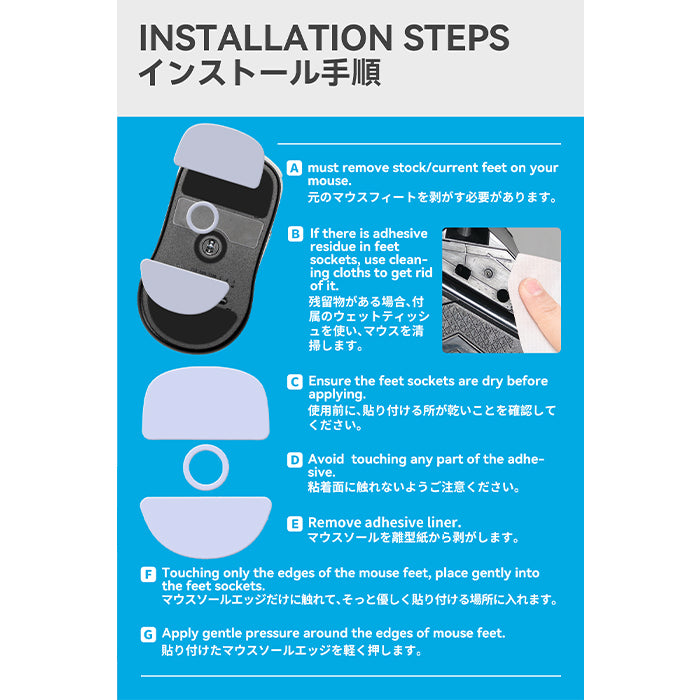 INSTALLATION STEPS
インストール手順

A must remove stock/current feet on your mouse.
元のマウスフィートを剥がす必要があります。

B If there is adhesive residue in feet sockets, use cleaning cloths to get rid of it.
残留物がある場合、付属のウェットティッシュを使い、マウスを清掃します。

C Ensure the feet sockets are dry before applying.
使用前に、貼り付ける所が乾いことを確認してください。

D Avoid touching any part of the adhesive.
粘着面に触れないようご注意ください。

E Remove adhesive liner.
マウスソールを離型紙から剥がします。

F Touching only the edges of the mouse feet, place gently into the feet sockets.
マウスソールエッジだけに触れて、そっと優しく貼り付ける場所に入れます。

G Apply gentle pressure around the edges of mouse feet.
貼り付けたマウスソールエッジを軽く押します。