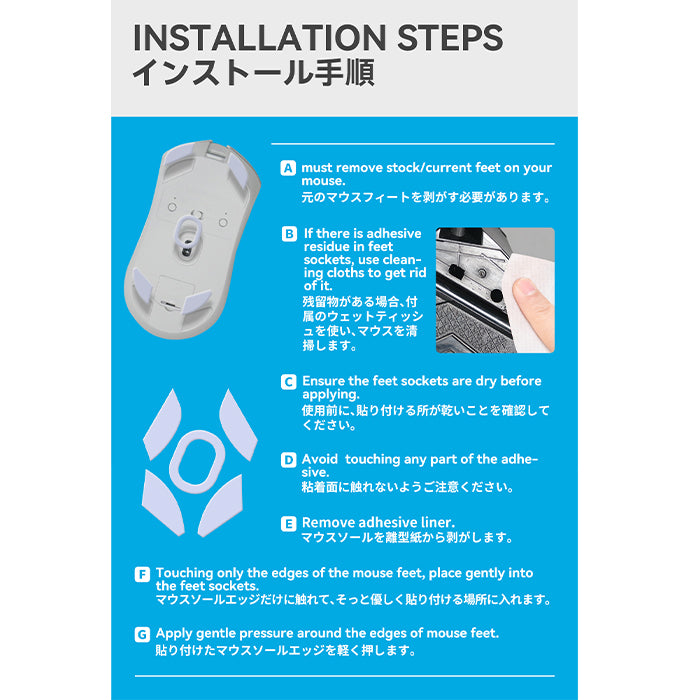 INSTALLATION STEPS
インストール手順

A must remove stock/current feet on your mouse.
元のマウスフィートを剥がす必要があります。

B If there is adhesive residue in feet sockets, use cleaning cloths to get rid of it.
残留物がある場合、付属のウェットティッシュを使い、マウスを清掃します。

C Ensure the feet sockets are dry before applying.
使用前に、貼り付ける所が乾いことを確認してください。

D Avoid touching any part of the adhesive.
粘着面に触れないようご注意ください。

E Remove adhesive liner.
マウスソールを離型紙から剥がします。

F Touching only the edges of the mouse feet, place gently into the feet sockets.
マウスソールエッジだけに触れて、そっと優しく貼り付ける場所に入れます。

G Apply gentle pressure around the edges of mouse feet.
貼り付けたマウスソールエッジを軽く押します。