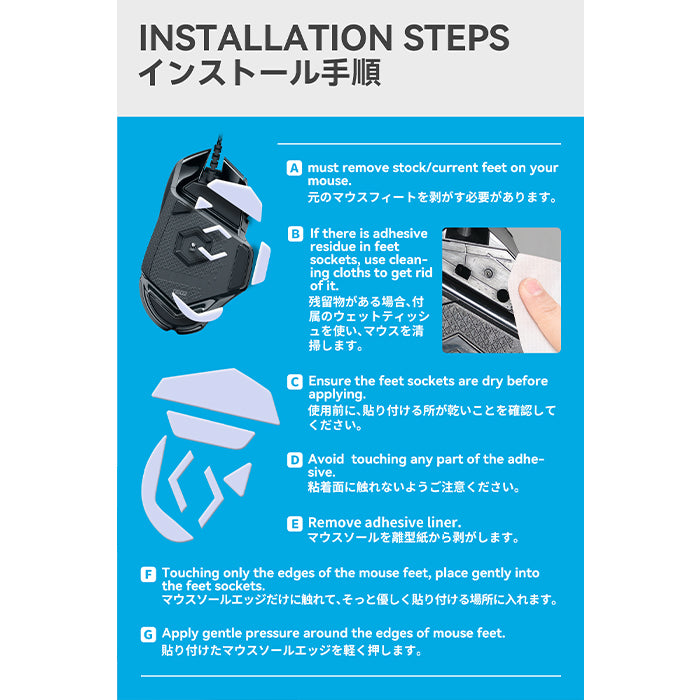 INSTALLATION STEPS
インストール手順

A must remove stock/current feet on your mouse.
元のマウスフィートを剥がす必要があります。

B If there is adhesive residue in feet sockets, use cleaning cloths to get rid of it.
残留物がある場合、付属のウェットティッシュを使い、マウスを清掃します。

C Ensure the feet sockets are dry before applying.
使用前に、貼り付ける所が乾いことを確認してください。

D Avoid touching any part of the adhesive.
粘着面に触れないようご注意ください。

E Remove adhesive liner.
マウスソールを離型紙から剥がします。

F Touching only the edges of the mouse feet, place gently into the feet sockets.
マウスソールエッジだけに触れて、そっと優しく貼り付ける場所に入れます。

G Apply gentle pressure around the edges of mouse feet.
貼り付けたマウスソールエッジを軽く押します。