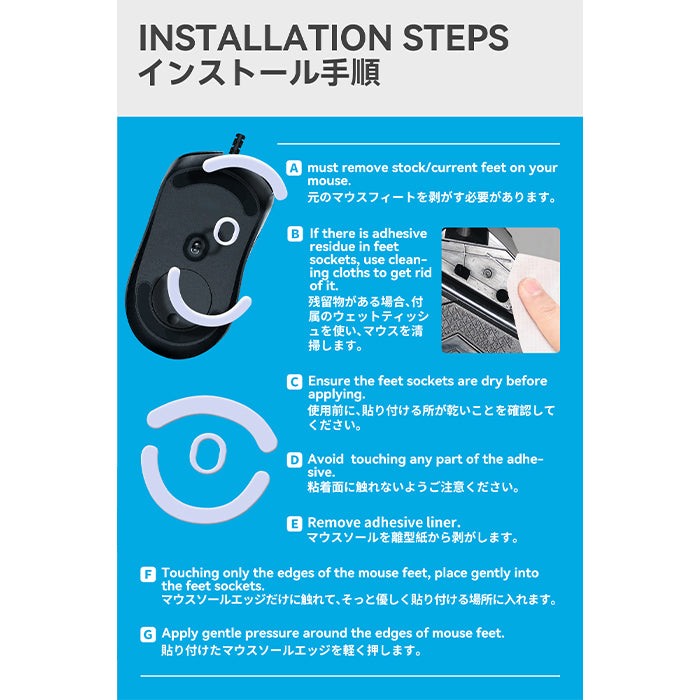 INSTALLATION STEPS
インストール手順

A must remove stock/current feet on your mouse.
元のマウスフィートを剥がす必要があります。

B If there is adhesive residue in feet sockets, use cleaning cloths to get rid of it.
残留物がある場合、付属のウェットティッシュを使い、マウスを清掃します。

C Ensure the feet sockets are dry before applying.
使用前に、貼り付ける所が乾いことを確認してください。

D Avoid touching any part of the adhesive.
粘着面に触れないようご注意ください。

E Remove adhesive liner.
マウスソールを離型紙から剥がします。

F Touching only the edges of the mouse feet, place gently into the feet sockets.
マウスソールエッジだけに触れて、そっと優しく貼り付ける場所に入れます。

G Apply gentle pressure around the edges of mouse feet.
貼り付けたマウスソールエッジを軽く押します。