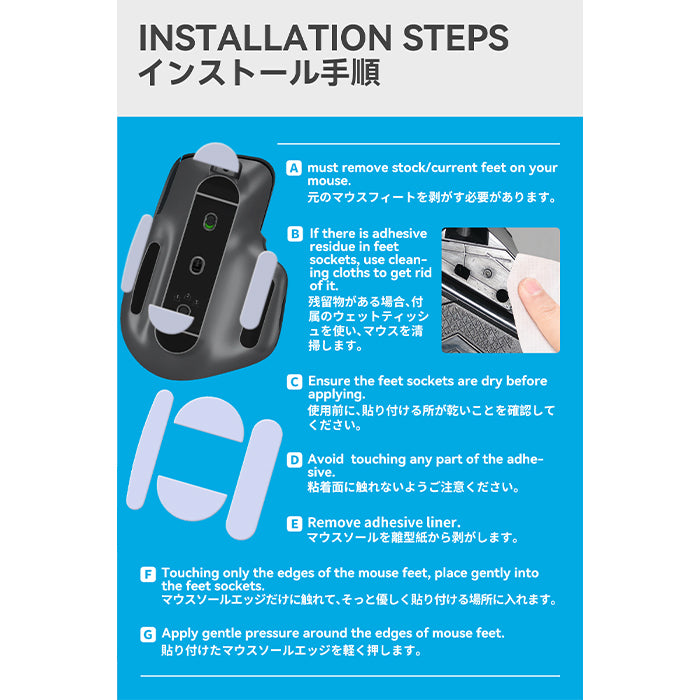 INSTALLATION STEPS
インストール手順

A must remove stock/current feet on your mouse.
元のマウスフィートを剥がす必要があります。

B If there is adhesive residue in feet sockets, use cleaning cloths to get rid of it.
残留物がある場合、付属のウェットティッシュを使い、マウスを清掃します。

C Ensure the feet sockets are dry before applying.
使用前に、貼り付ける所が乾いことを確認してください。

D Avoid touching any part of the adhesive.
粘着面に触れないようご注意ください。

E Remove adhesive liner.
マウスソールを離型紙から剥がします。

F Touching only the edges of the mouse feet, place gently into the feet sockets.
マウスソールエッジだけに触れて、そっと優しく貼り付ける場所に入れます。

G Apply gentle pressure around the edges of mouse feet.
貼り付けたマウスソールエッジを軽く押します。