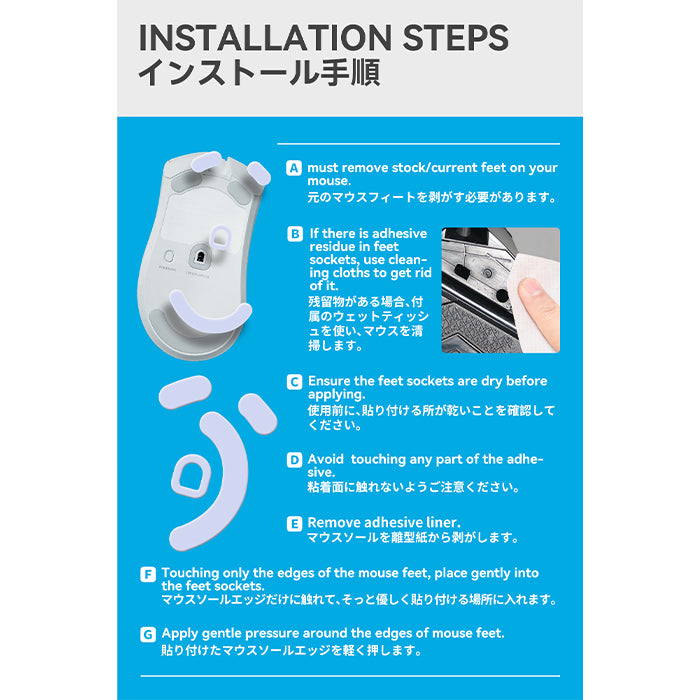 INSTALLATION STEPS
インストール手順

A must remove stock/current feet on your mouse.
元のマウスフィートを剥がす必要があります。

B If there is adhesive residue in feet sockets, use cleaning cloths to get rid of it.
残留物がある場合、付属のウェットティッシュを使い、マウスを清掃します。

C Ensure the feet sockets are dry before applying.
使用前に、貼り付ける所が乾いことを確認してください。

D Avoid touching any part of the adhesive.
粘着面に触れないようご注意ください。

E Remove adhesive liner.
マウスソールを離型紙から剥がします。

F Touching only the edges of the mouse feet, place gently into the feet sockets.
マウスソールエッジだけに触れて、そっと優しく貼り付ける場所に入れます。

G Apply gentle pressure around the edges of mouse feet.
貼り付けたマウスソールエッジを軽く押します。