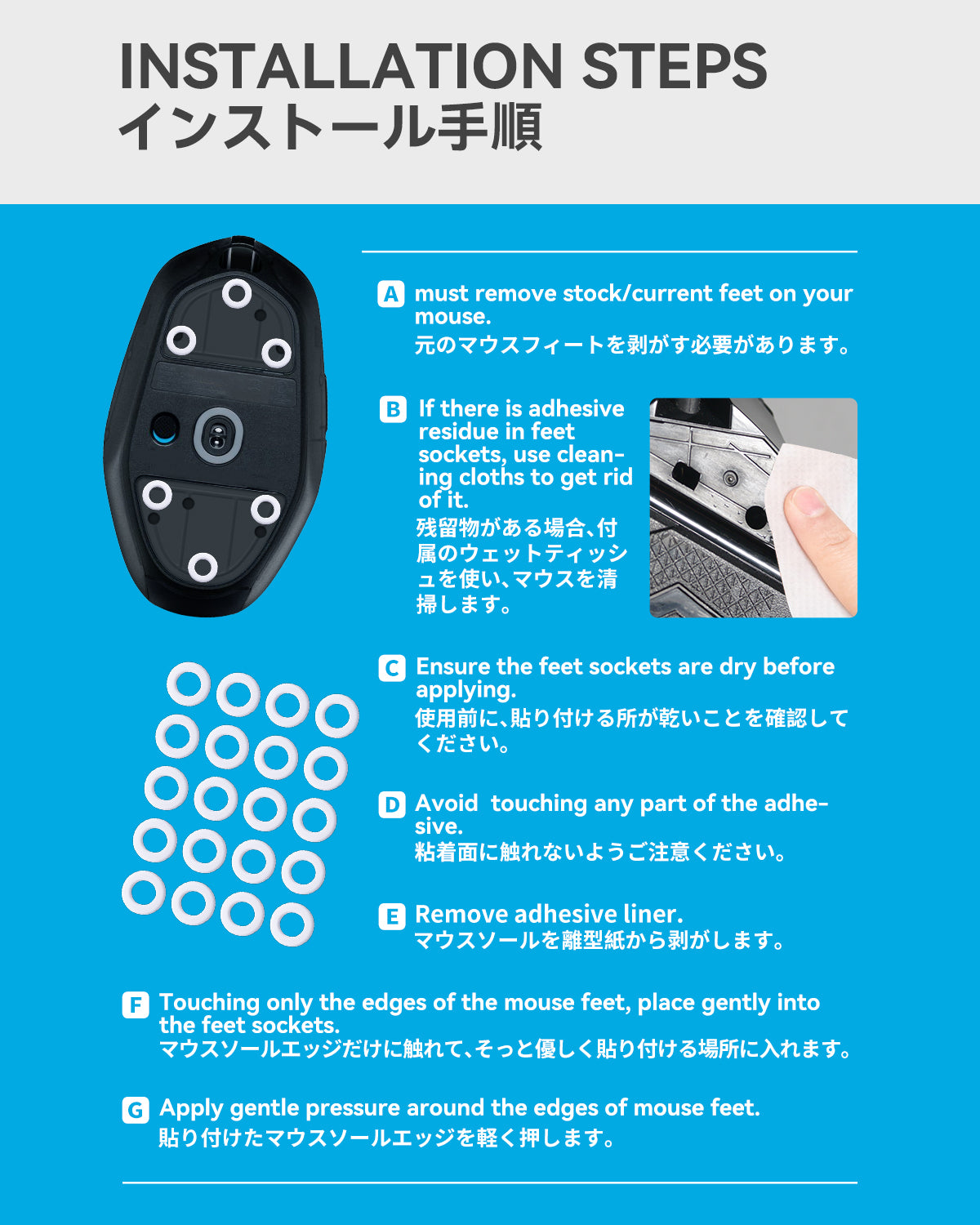 INSTALLATION STEPS
インストール手順

A must remove stock/current feet on your mouse.
元のマウスフィートを剥がす必要があります。

B If there is adhesive residue in feet sockets, use cleaning cloths to get rid of it.
残留物がある場合、付属のウェットティッシュを使い、マウスを清掃します。

C Ensure the feet sockets are dry before applying.
使用前に、貼り付ける所が乾いことを確認してください。

D Avoid touching any part of the adhesive.
粘着面に触れないようご注意ください。

E Remove adhesive liner.
マウスソールを離型紙から剥がします。

F Touching only the edges of the mouse feet, place gently into the feet sockets.
マウスソールエッジだけに触れて、そっと優しく貼り付ける場所に入れます。

G Apply gentle pressure around the edges of mouse feet.
貼り付けたマウスソールエッジを軽く押します。