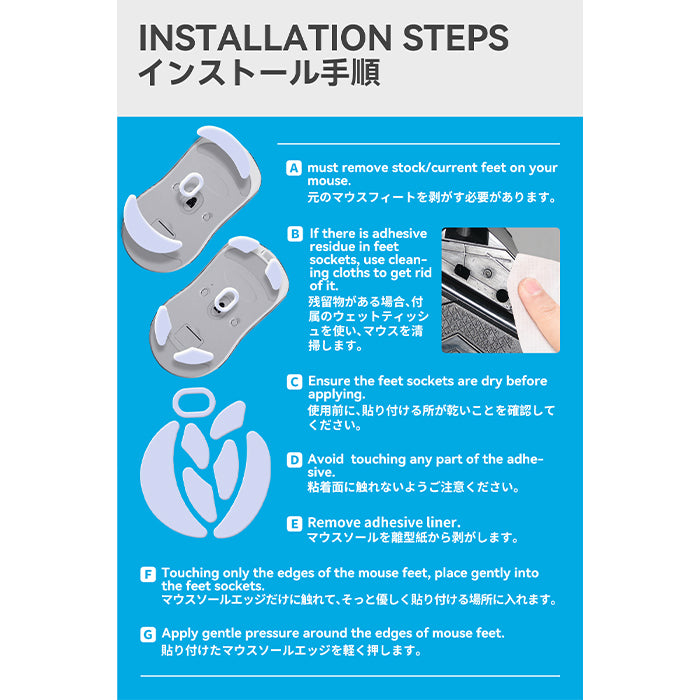 INSTALLATION STEPS
インストール手順

A must remove stock/current feet on your mouse.
元のマウスフィートを剥がす必要があります。

B If there is adhesive residue in feet sockets, use cleaning cloths to get rid of it.
残留物がある場合、付属のウェットティッシュを使い、マウスを清掃します。

C Ensure the feet sockets are dry before applying.
使用前に、貼り付ける所が乾いことを確認してください。

D Avoid touching any part of the adhesive.
粘着面に触れないようご注意ください。

E Remove adhesive liner.
マウスソールを離型紙から剥がします。

F Touching only the edges of the mouse feet, place gently into the feet sockets.
マウスソールエッジだけに触れて、そっと優しく貼り付ける場所に入れます。

G Apply gentle pressure around the edges of mouse feet.
貼り付けたマウスソールエッジを軽く押します。