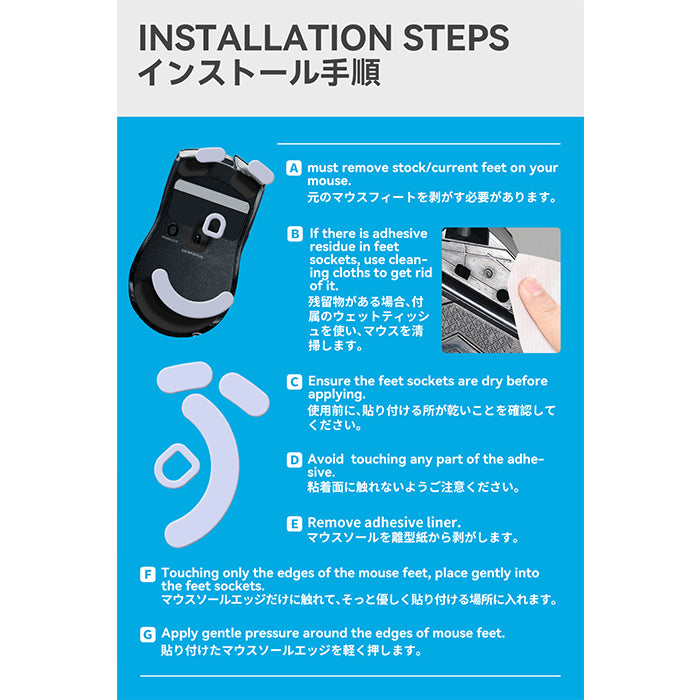 INSTALLATION STEPS
インストール手順

A must remove stock/current feet on your mouse.
元のマウスフィートを剥がす必要があります。

B If there is adhesive residue in feet sockets, use cleaning cloths to get rid of it.
残留物がある場合、付属のウェットティッシュを使い、マウスを清掃します。

C Ensure the feet sockets are dry before applying.
使用前に、貼り付ける所が乾いことを確認してください。

D Avoid touching any part of the adhesive.
粘着面に触れないようご注意ください。

E Remove adhesive liner.
マウスソールを離型紙から剥がします。

F Touching only the edges of the mouse feet, place gently into the feet sockets.
マウスソールエッジだけに触れて、そっと優しく貼り付ける場所に入れます。

G Apply gentle pressure around the edges of mouse feet.
貼り付けたマウスソールエッジを軽く押します。