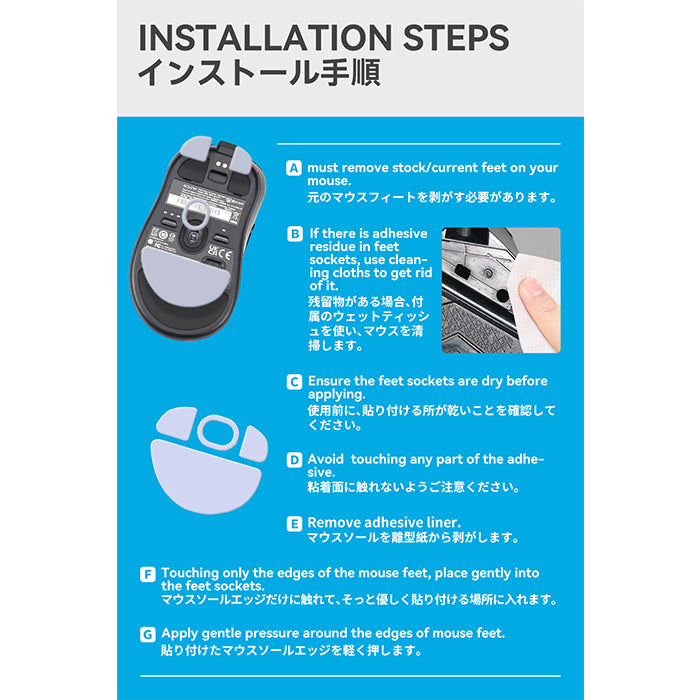 INSTALLATION STEPS
インストール手順

A must remove stock/current feet on your mouse.
元のマウスフィートを剥がす必要があります。

B If there is adhesive residue in feet sockets, use cleaning cloths to get rid of it.
残留物がある場合、付属のウェットティッシュを使い、マウスを清掃します。

C Ensure the feet sockets are dry before applying.
使用前に、貼り付ける所が乾いことを確認してください。

D Avoid touching any part of the adhesive.
粘着面に触れないようご注意ください。

E Remove adhesive liner.
マウスソールを離型紙から剥がします。

F Touching only the edges of the mouse feet, place gently into the feet sockets.
マウスソールエッジだけに触れて、そっと優しく貼り付ける場所に入れます。

G Apply gentle pressure around the edges of mouse feet.
貼り付けたマウスソールエッジを軽く押します。